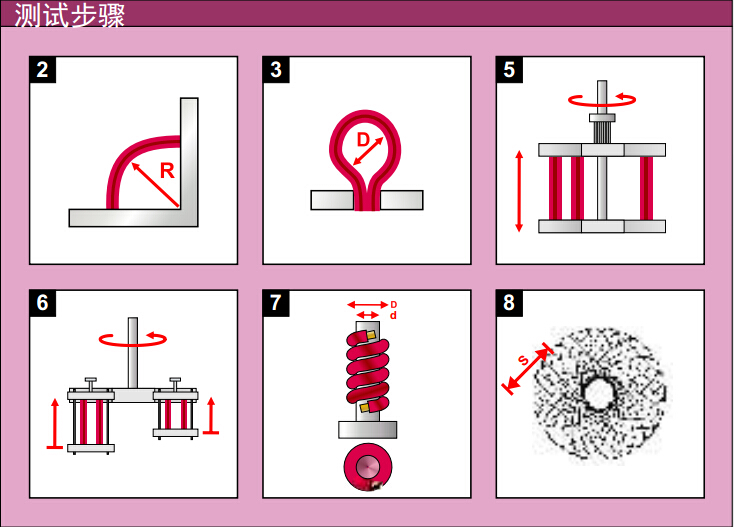 测试步骤

2
R

3
D

5

6

7
D
d

8
S